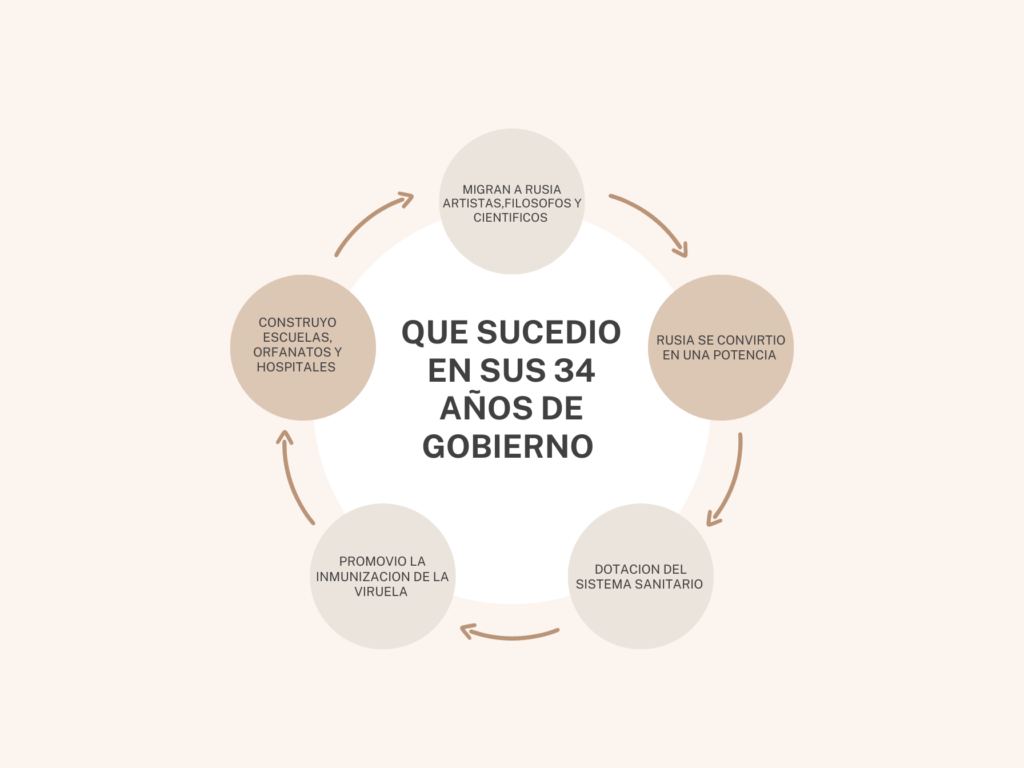 QUE SUCEDIO EN SUS 34 AÑOS DE GOBIERNO

MIGRAN A RUSIA ARTISTAS,FILOSOFOS Y CIENTIFICOS

RUSIA SE CONVIRTIO EN UNA POTENCIA

DOTACION DEL SISTEMA SANITARIO

PROMOVIO LA INMUNIZACION DE LA VIRUELA

CONSTRUYO ESCUELAS, ORFANATOS Y HOSPITALES